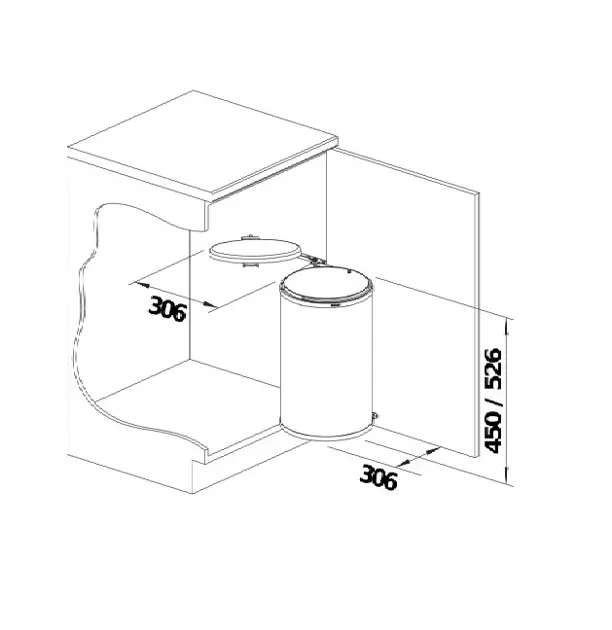 306

450 / 526

306