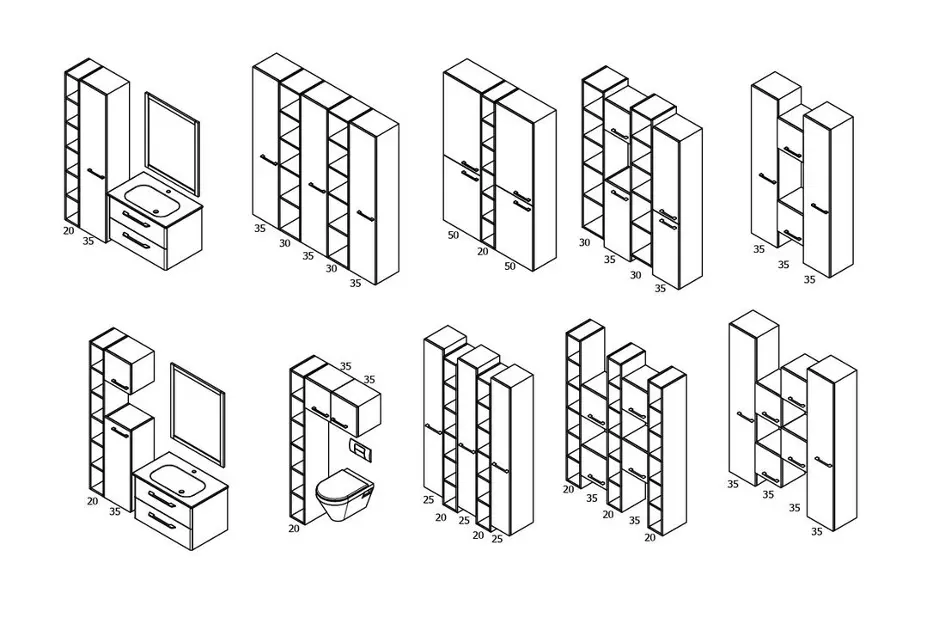 20
35

35
30
35
30
35

50
20
50

30
35
30
35

35
35
35

20
35

35
35
20

25
20
25
20
25

20
35
20
35
20

35
35
35
35