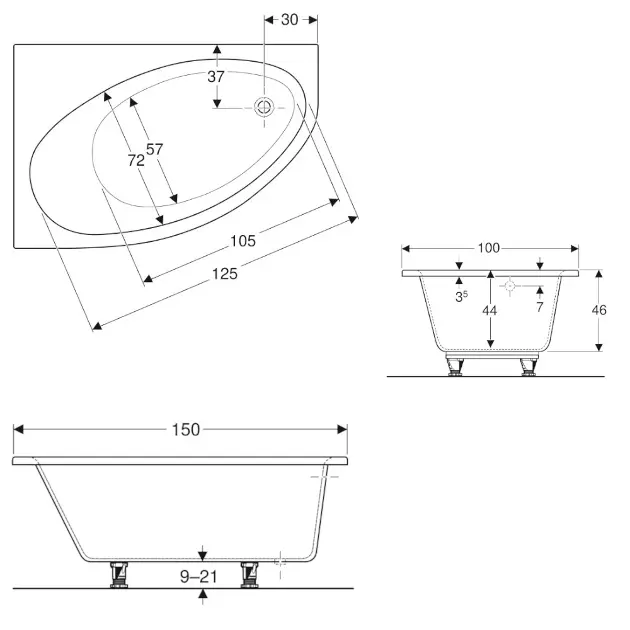 30
37
72
57
105
125
100
$3^5$
44
7
46
150
9–21