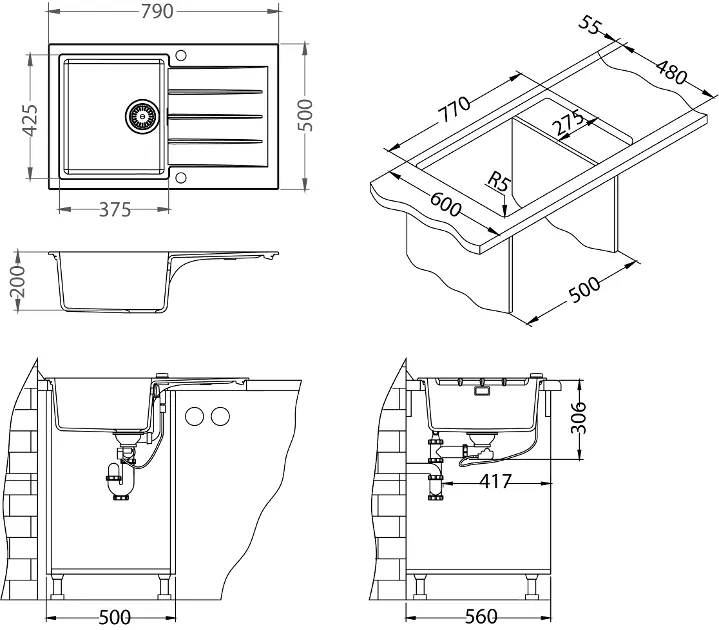 790
425
500
375
200
55
480
770
275
R5
600
500
306
417
500
560