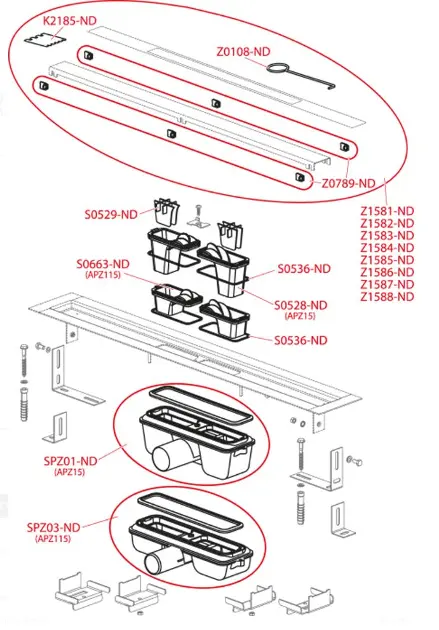 K2185-ND
Z0108-ND
Z0789-ND
Z1581-ND
Z1582-ND
Z1583-ND
Z1584-ND
Z1585-ND
Z1586-ND
Z1587-ND
Z1588-ND
S0529-ND
S0663-ND
(APZ115)
S0536-ND
S0528-ND
(APZ15)
S0536-ND
SPZ01-ND
(APZ15)
SPZ03-ND
(APZ115)