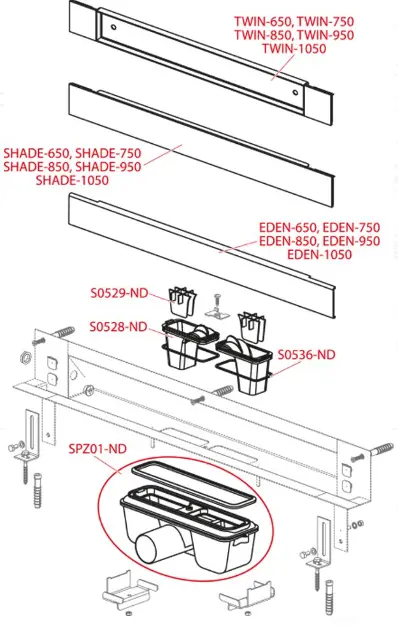 TWIN-650, TWIN-750
TWIN-850, TWIN-950
TWIN-1050

SHADE-650, SHADE-750
SHADE-850, SHADE-950
SHADE-1050

EDEN-650, EDEN-750
EDEN-850, EDEN-950
EDEN-1050

S0529-ND

S0528-ND

S0536-ND

SPZ01-ND