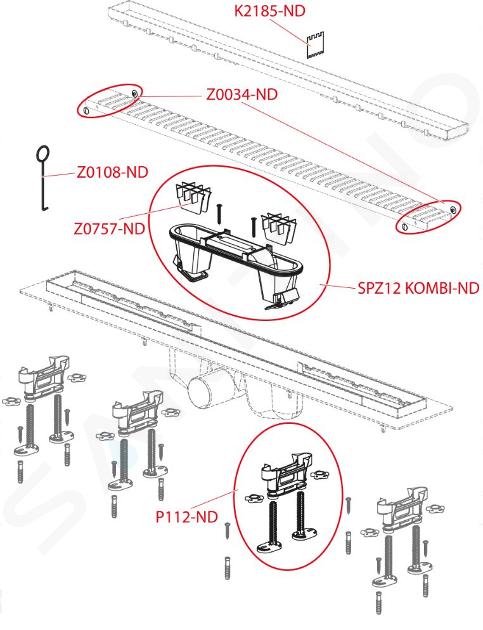 K2185-ND

Z0034-ND

Z0108-ND

Z0757-ND

SPZ12 KOMBI-ND

P112-ND