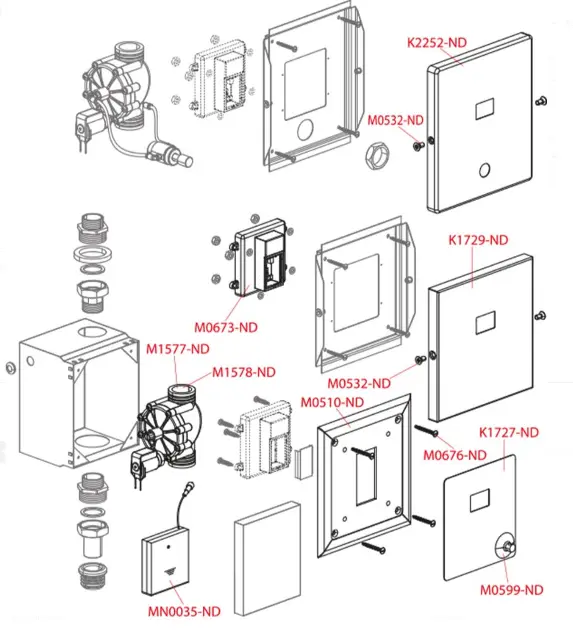 K2252-ND
M0532-ND
K1729-ND
M0673-ND
M1577-ND
M1578-ND
M0532-ND
M0510-ND
K1727-ND
M0676-ND
M0599-ND
MN0035-ND