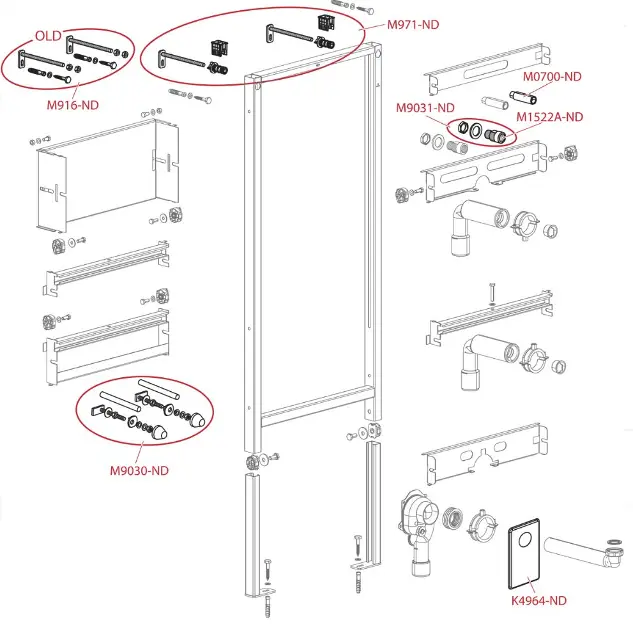 OLD
M916-ND
M971-ND
M0700-ND
M9031-ND
M1522A-ND
M9030-ND
K4964-ND