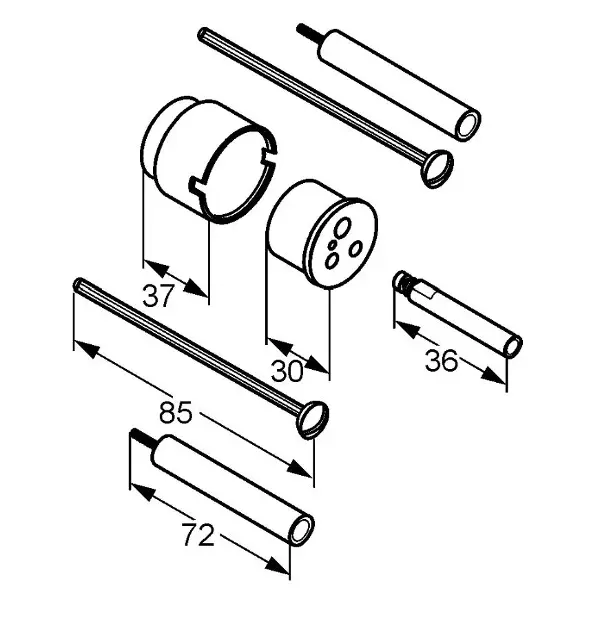 37

30

36

85

72