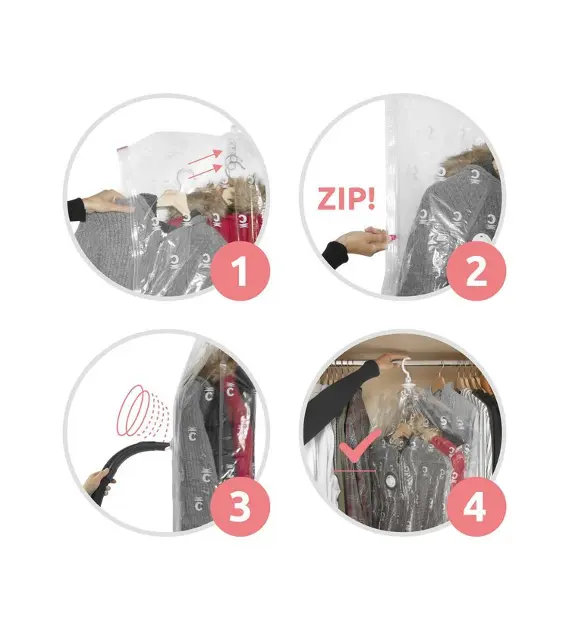 1

ZIP!

2

3

4