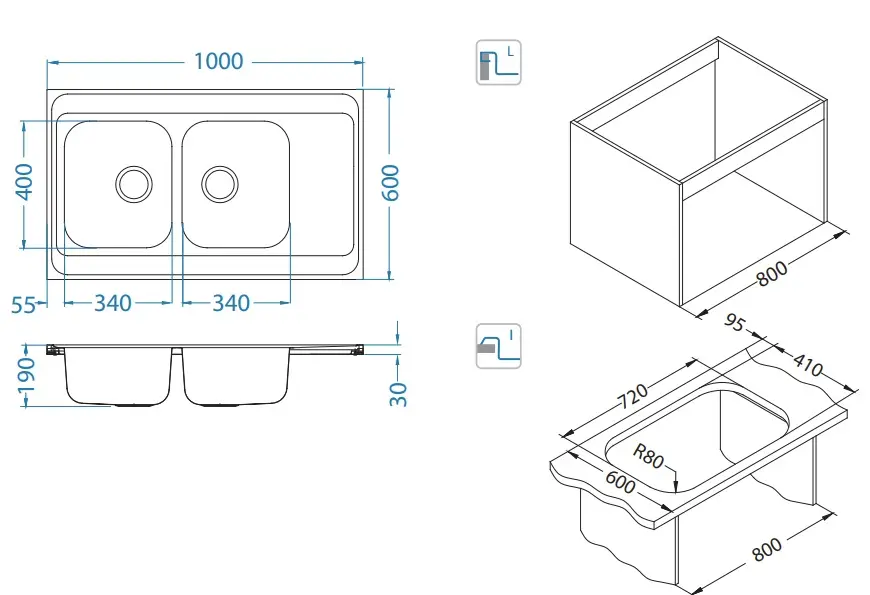 1000

400

600

55

340

340

190

30

L

800

I

95

410

720

R80

600

800