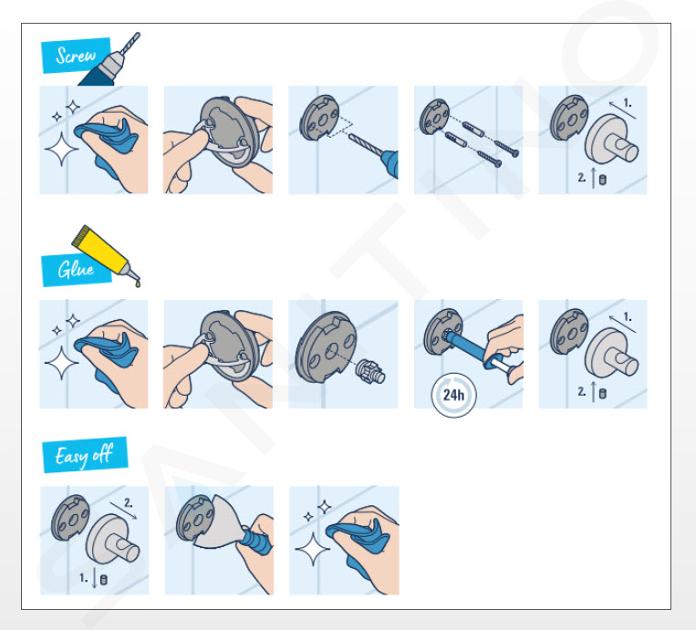 Screw

1.

2.

Glue

24h

1.

2.

Easy off

2.

1.

SANITINO