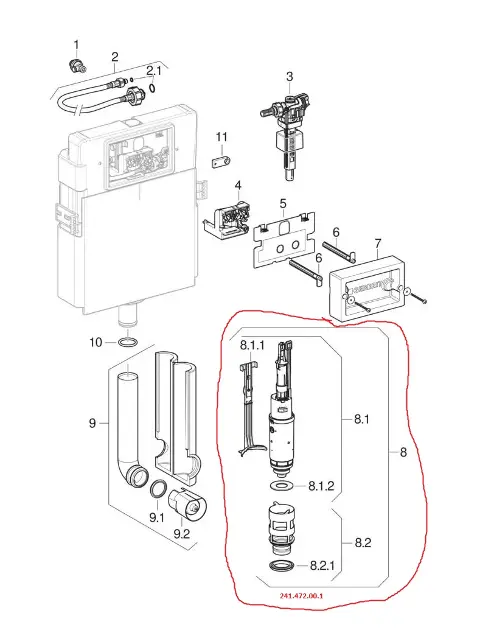 1
2
2.1
3
11
4
5
6
6
7
10
9
9.1
9.2
8.1.1
8.1
8
8.1.2
8.2
8.2.1
241.472.00.1