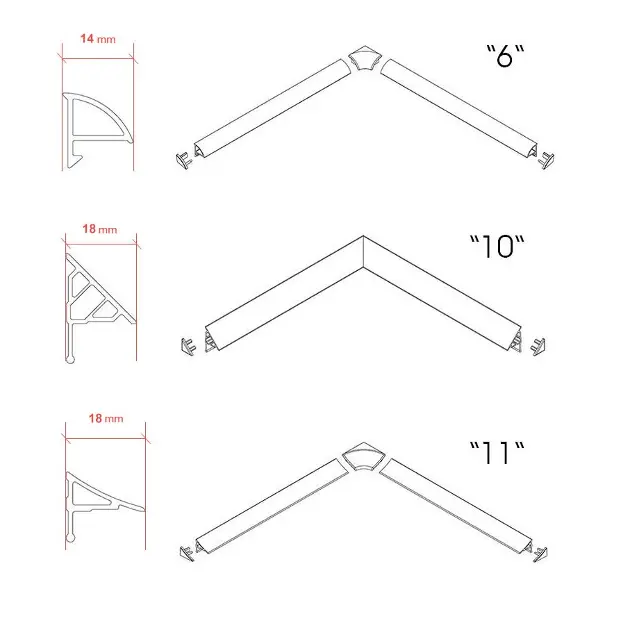 14 mm

"6"

18 mm

"10"

18 mm

"11"