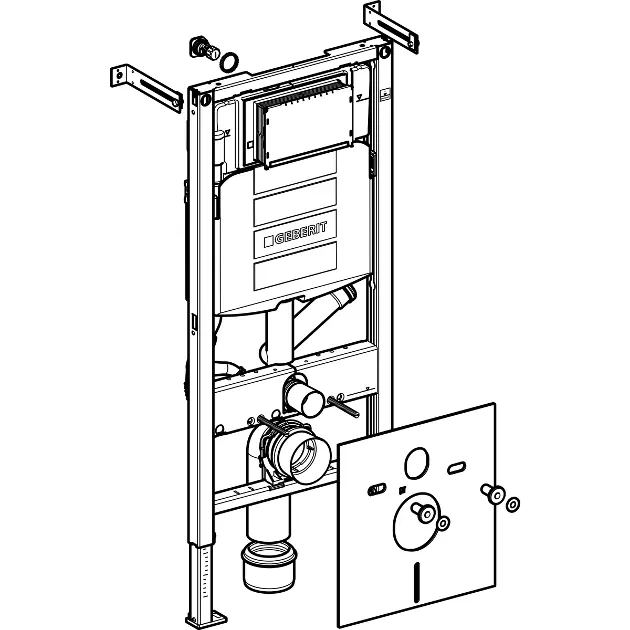 GEBERIT