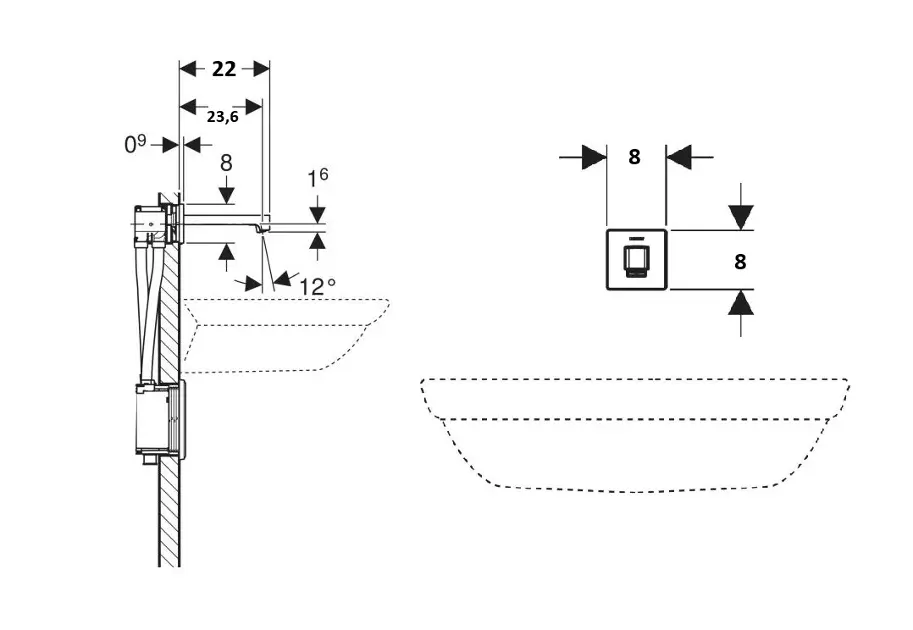 22
23,6
$0^9$
8
$1^6$
12°
8
8