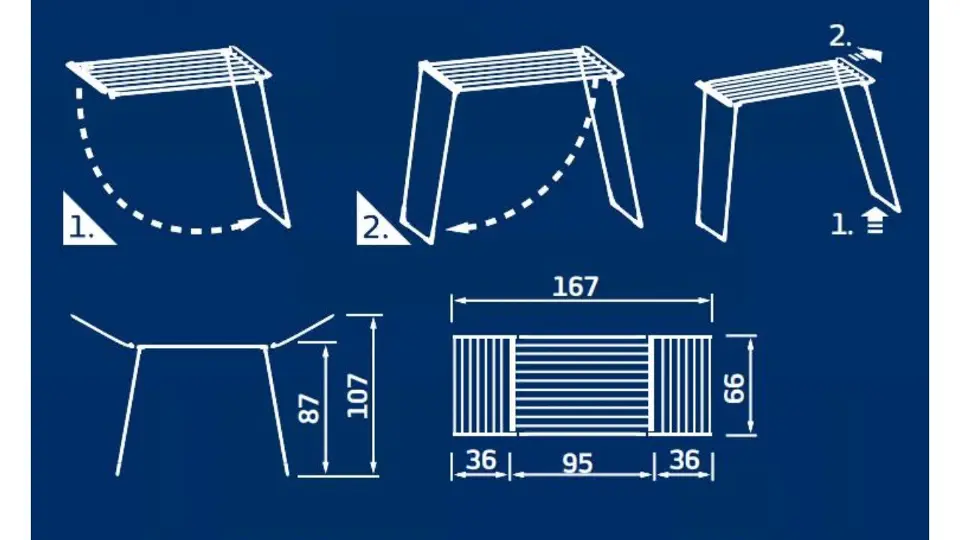 1.

2.

2.

1.

87

107

167

66

36

95

36