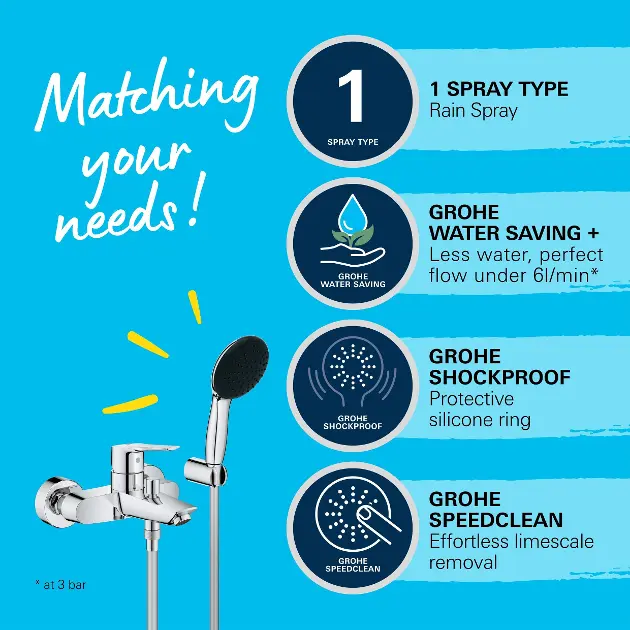 Matching your needs!

1
SPRAY TYPE

1 SPRAY TYPE
Rain Spray

GROHE WATER SAVING

GROHE WATER SAVING +
Less water, perfect flow under 6l/min*

GROHE SHOCKPROOF

GROHE SHOCKPROOF
Protective silicone ring

GROHE SPEEDCLEAN

GROHE SPEEDCLEAN
Effortless limescale removal

* at 3 bar