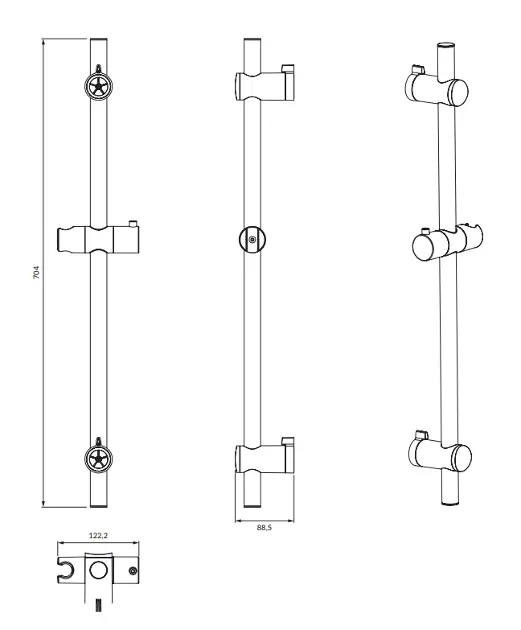 704

88,5

122,2