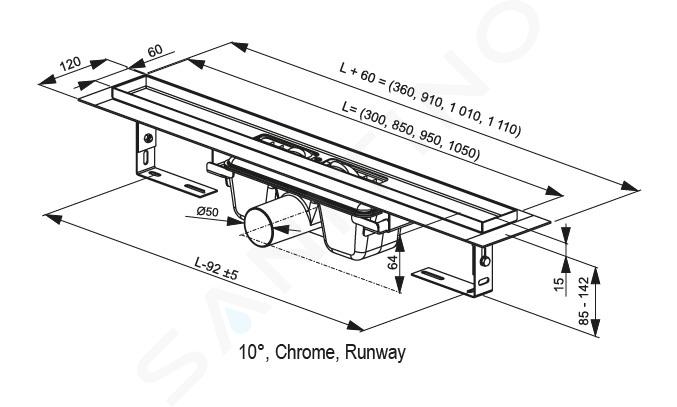 120

60

L + 60 = (360, 910, 1 010, 1 110)

L= (300, 850, 950, 1050)

Ø50

64

L-92 ±5

15

85 - 142

10°, Chrome, Runway

SANITINO