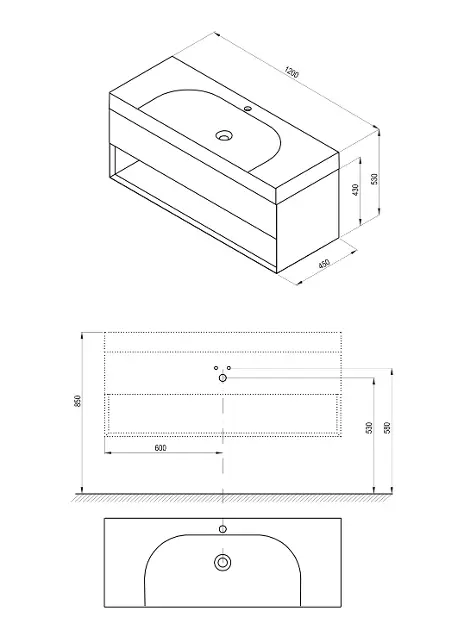 1200
530
430
450
850
600
530
580