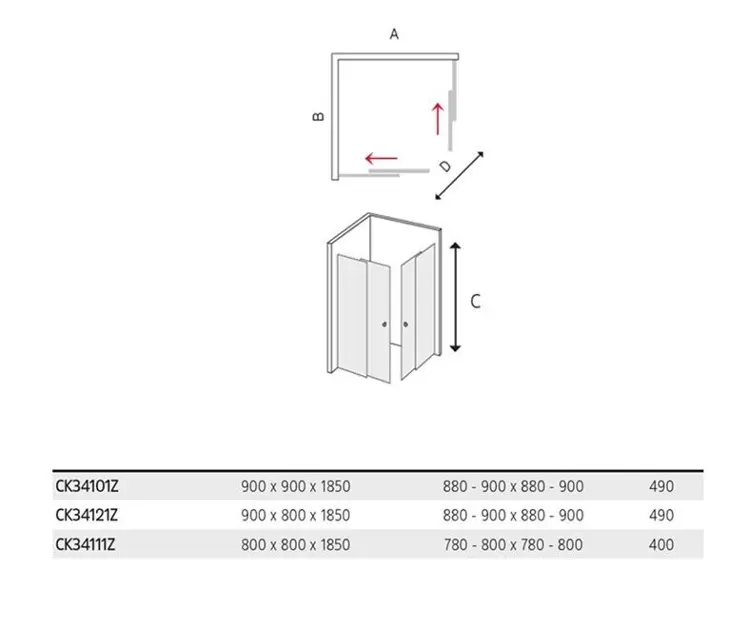 A

B

D

C

| | | | |
|---|---|---|---|
| CK34101Z | 900 x 900 x 1850 | 880 - 900 x 880 - 900 | 490 |
| CK34121Z | 900 x 800 x 1850 | 880 - 900 x 880 - 900 | 490 |
| CK34111Z | 800 x 800 x 1850 | 780 - 800 x 780 - 800 | 400 |