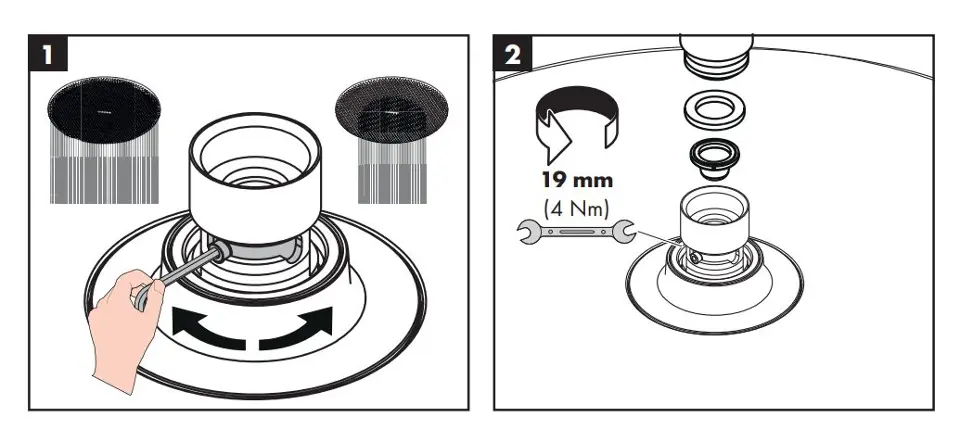 1

2

19 mm
(4 Nm)