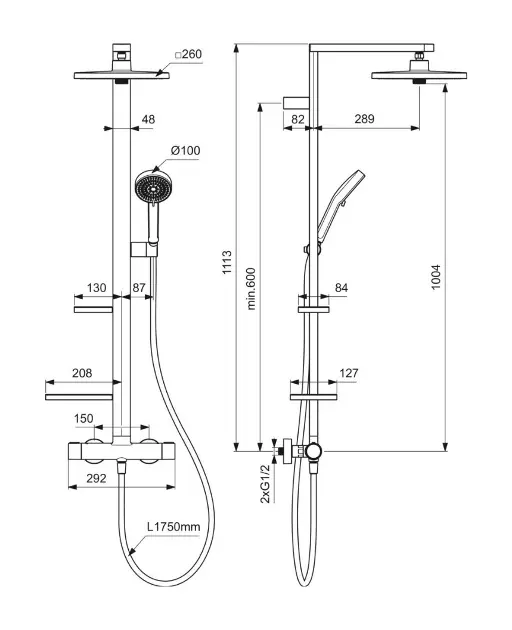 □260
48
Ø100
130
87
208
150
292
L1750mm
1113
min.600
82
289
84
127
1004
2xG1/2