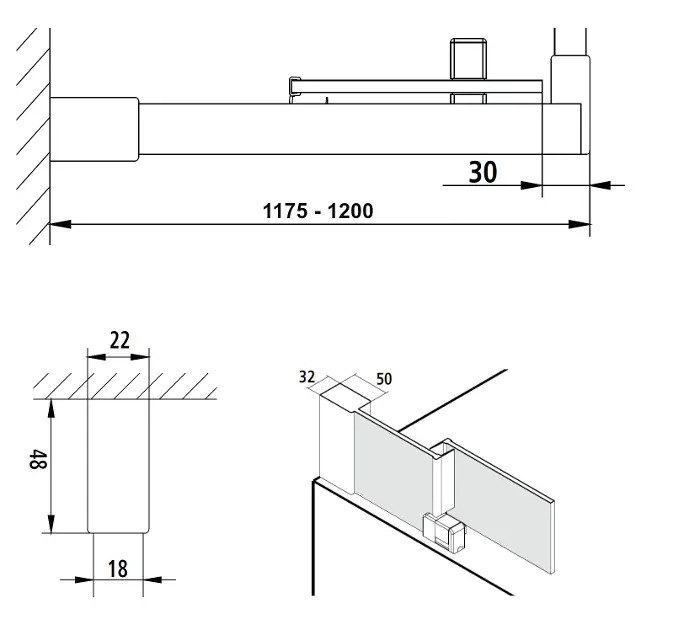 30
1175 - 1200
22
48
18
32
50