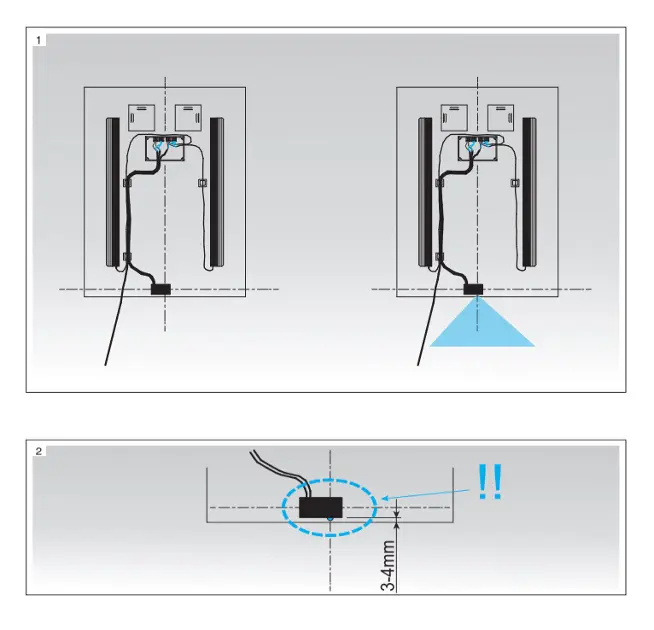 1

2

!!

3-4mm