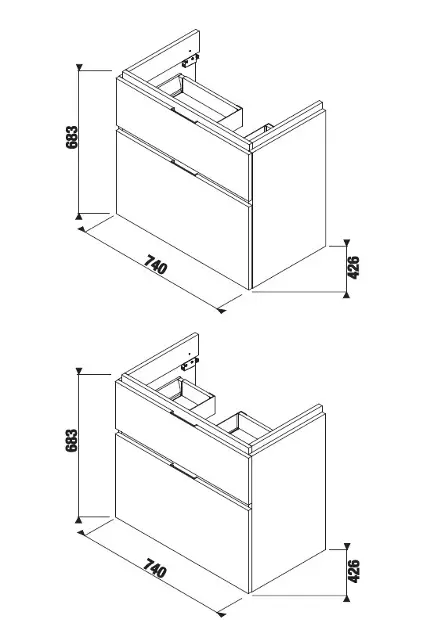 683
740
426
683
740
426