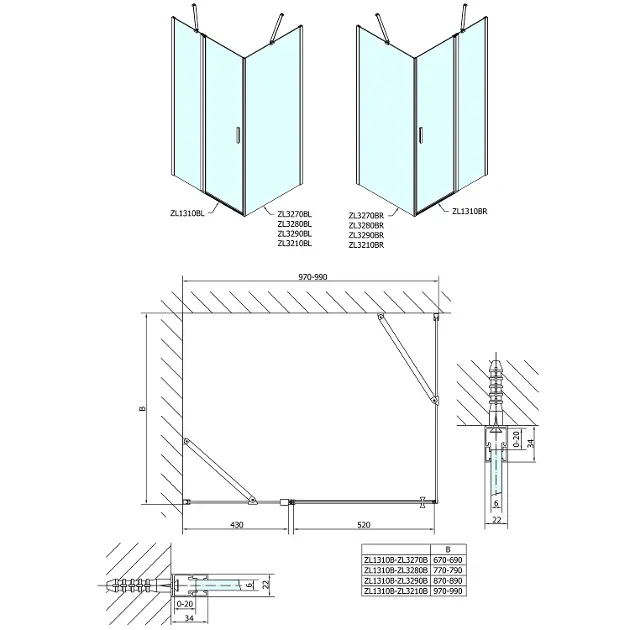 ZL1310BL

ZL3270BL
ZL3280BL
ZL3290BL
ZL3210BL

ZL3270BR
ZL3280BR
ZL3290BR
ZL3210BR

ZL1310BR

970-990

B

430

520

0-20

34

6

22

6

22

0-20

34

|  | B |
|---|---|
| ZL1310B-ZL3270B | 670-690 |
| ZL1310B-ZL3280B | 770-790 |
| ZL1310B-ZL3290B | 870-890 |
| ZL1310B-ZL3210B | 970-990 |