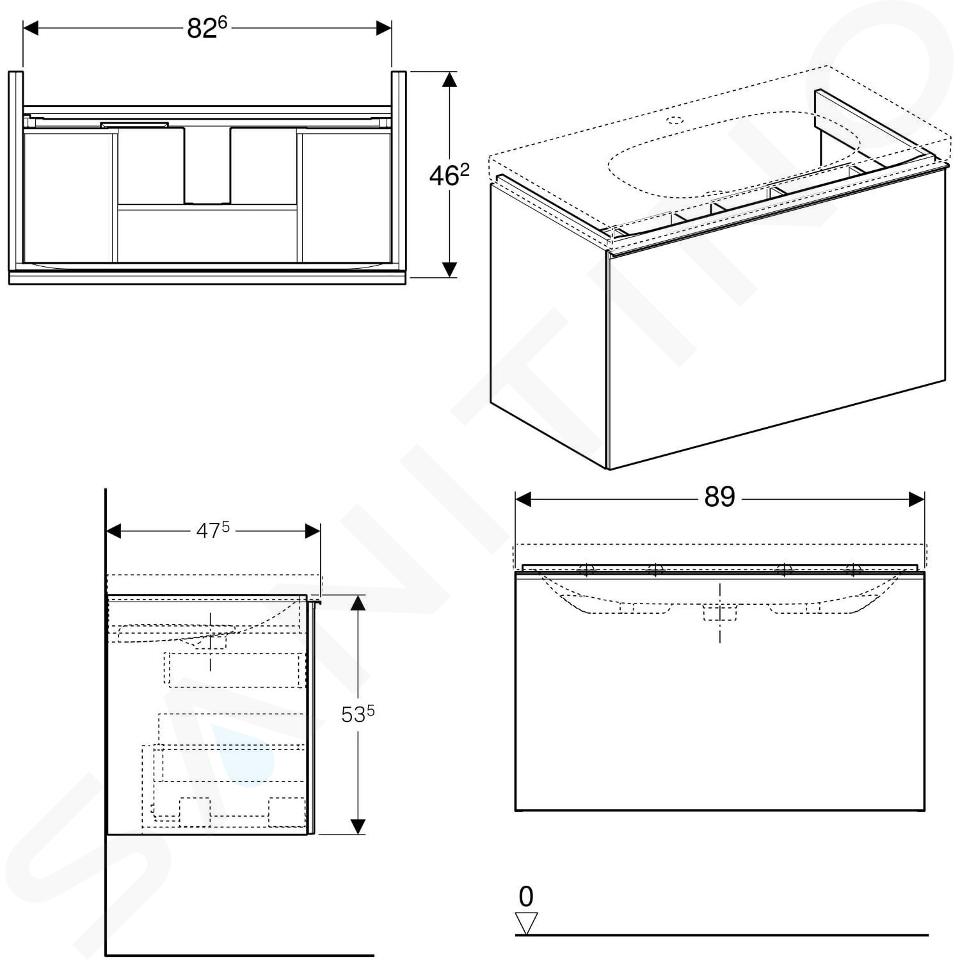 $82^6$

$46^2$

$47^5$

$53^5$

89

0

SANITINO