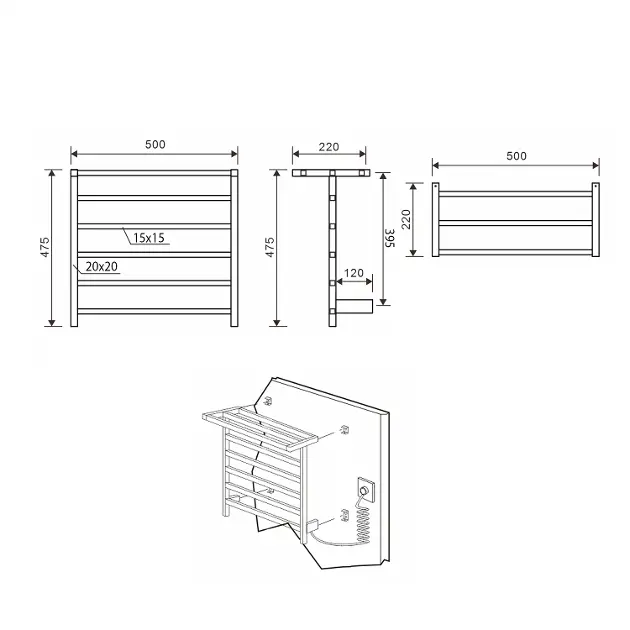 500
475
15x15
20x20
220
475
395
120
500
220