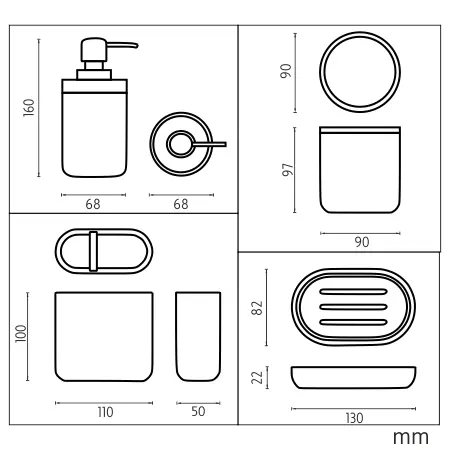 160

68

68

90

97

90

100

110

50

82

22

130

mm